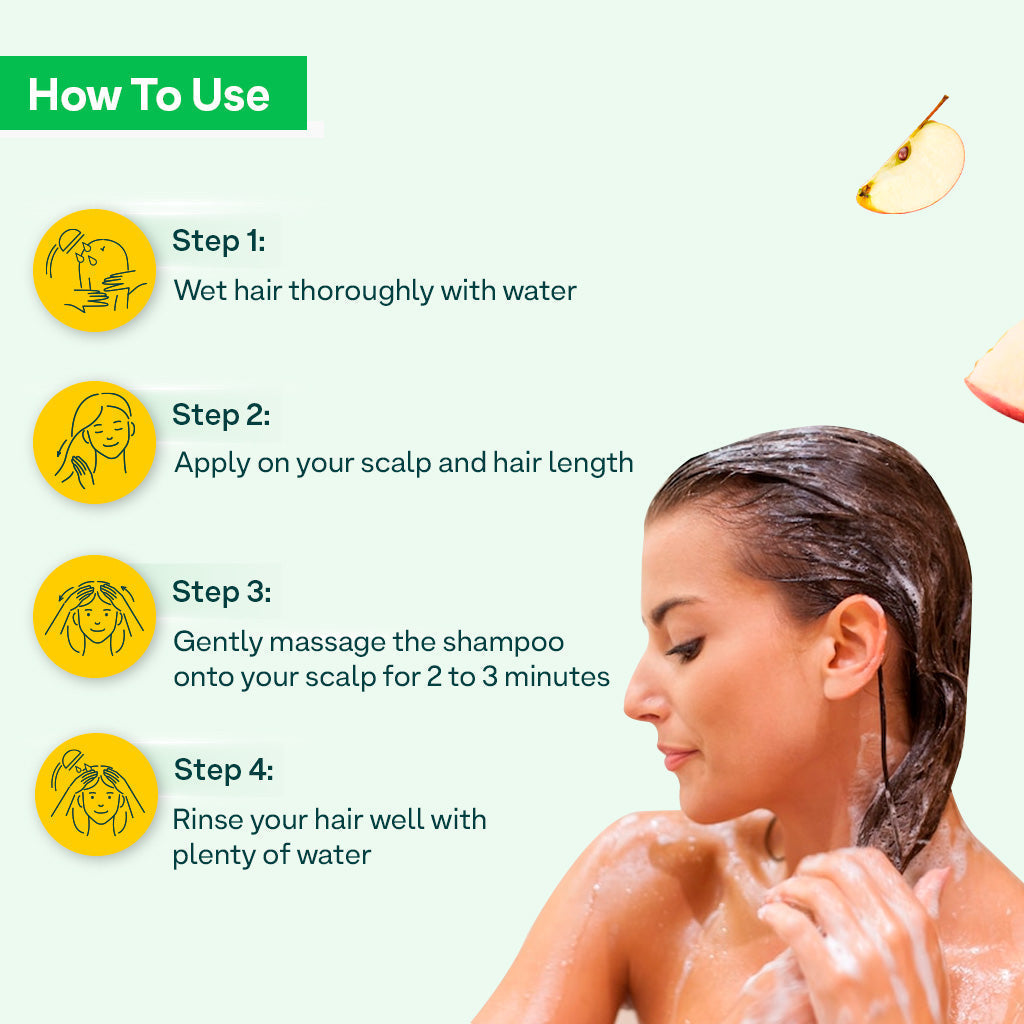 How To Use

Step 1:
Wet hair thoroughly with water

Step 2:
Apply on your scalp and hair length

Step 3:
Gently massage the shampoo onto your scalp for 2 to 3 minutes

Step 4:
Rinse your hair well with plenty of water